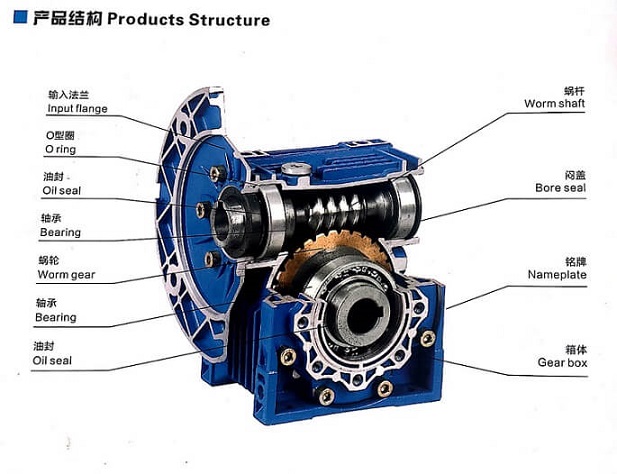 产品结构 Products Structure

输入法兰
Input flange

O型圈
O ring

油封
Oil seal

轴承
Bearing

蜗轮
Worm gear

轴承
Bearing

油封
Oil seal

蜗杆
Worm shaft

闷盖
Bore seal

铭牌
Nameplate

箱体
Gear box